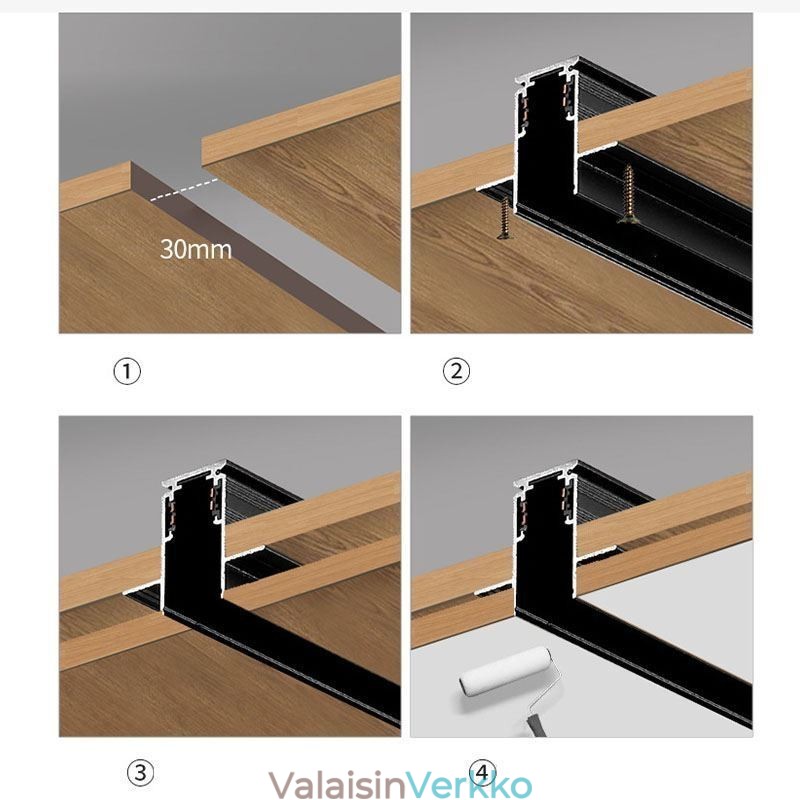 30mm

①

②

③

④

ValaisinVerkko